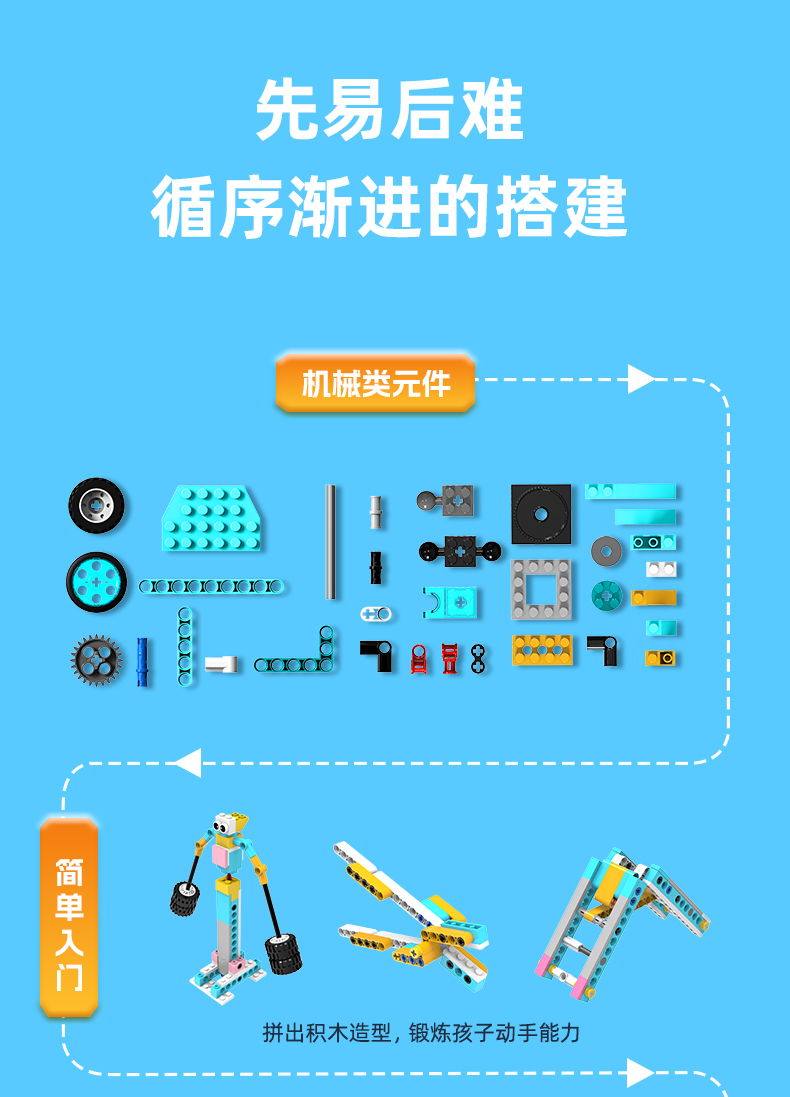 先易后难
循序渐进的搭建

机械类元件

简单入门

拼出积木造型，锻炼孩子动手能力