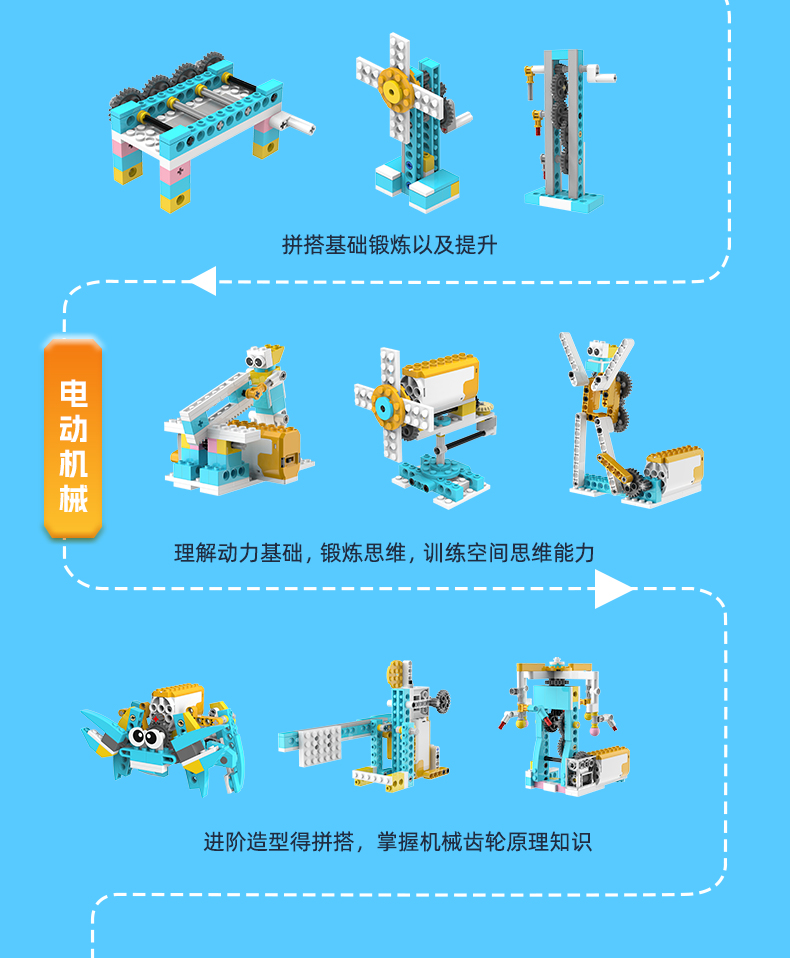 拼搭基础锻炼以及提升

电动机械

理解动力基础，锻炼思维，训练空间思维能力

进阶造型得拼搭，掌握机械齿轮原理知识